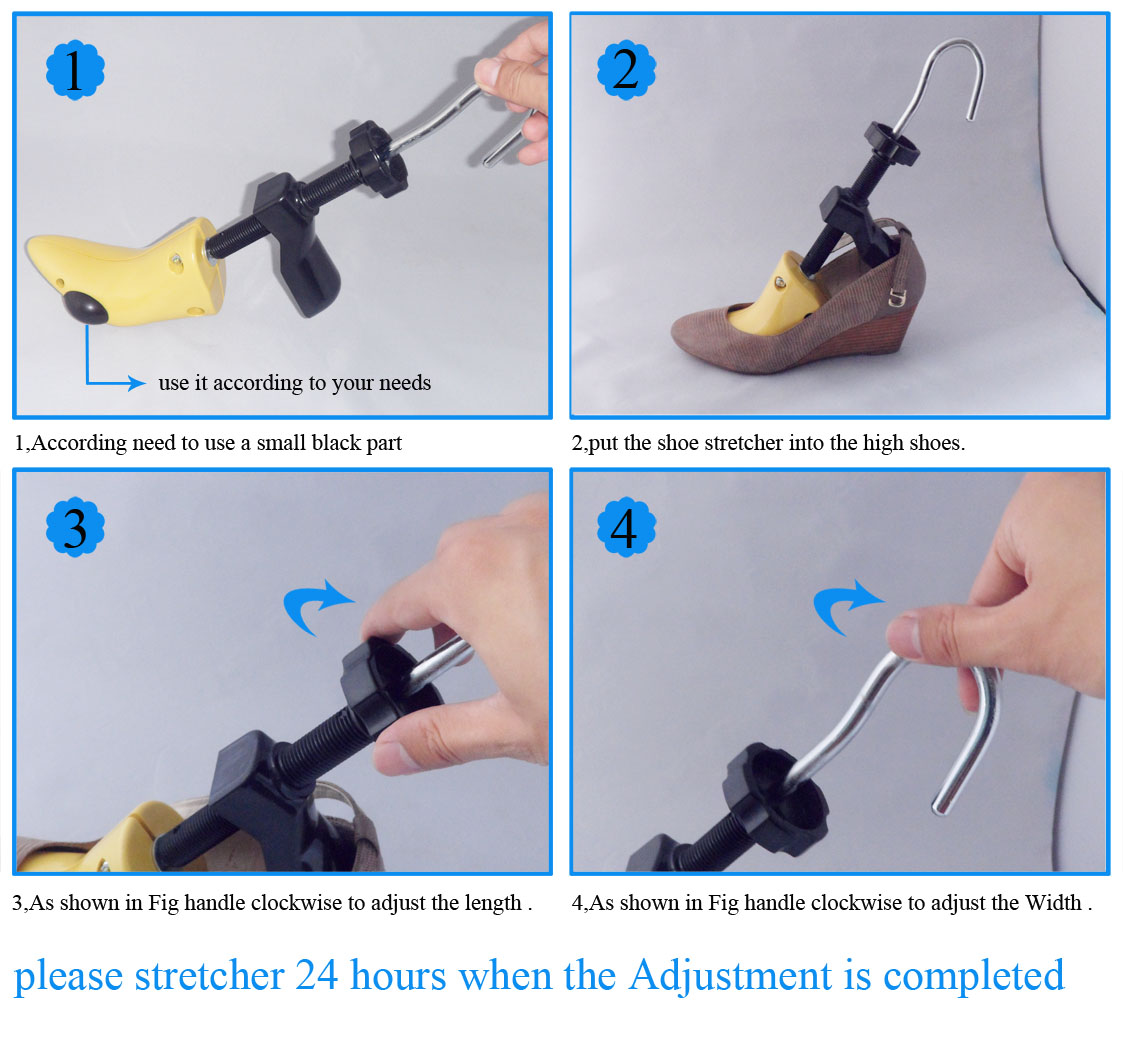 1

use it according to your needs

1,According need to use a small black part

2

2,put the shoe stretcher into the high shoes.

3

3,As shown in Fig handle clockwise to adjust the length .

4

4,As shown in Fig handle clockwise to adjust the Width .

please stretcher 24 hours when the Adjustment is completed